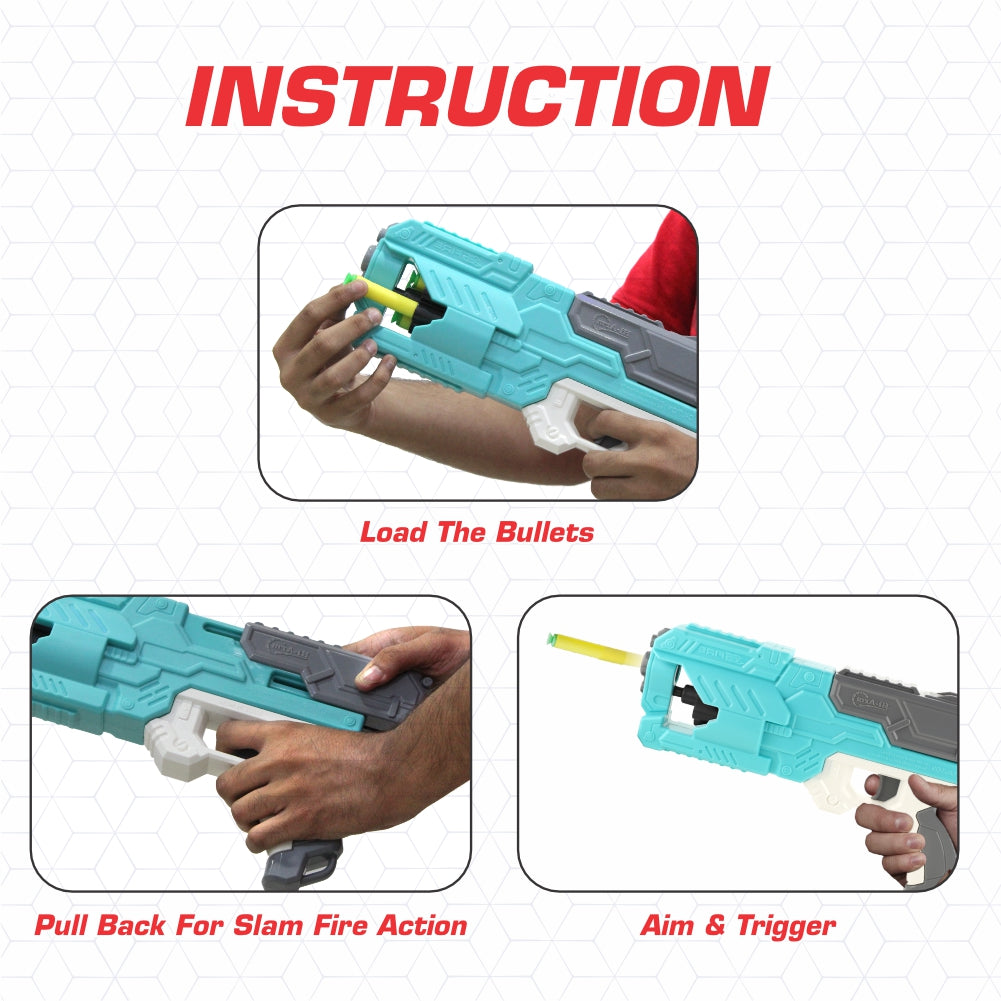 INSTRUCTION

Load The Bullets

Pull Back For Slam Fire Action

Aim & Trigger