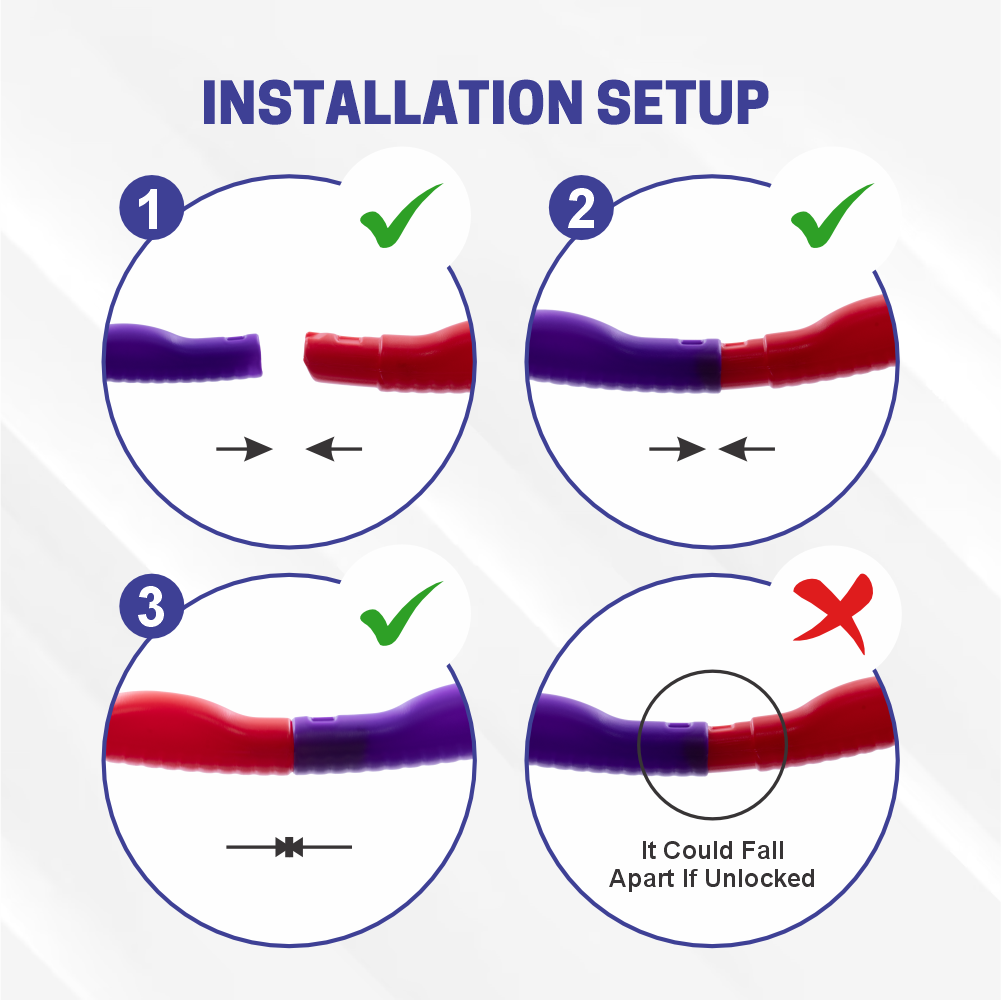 INSTALLATION SETUP

1

2

3

It Could Fall Apart If Unlocked