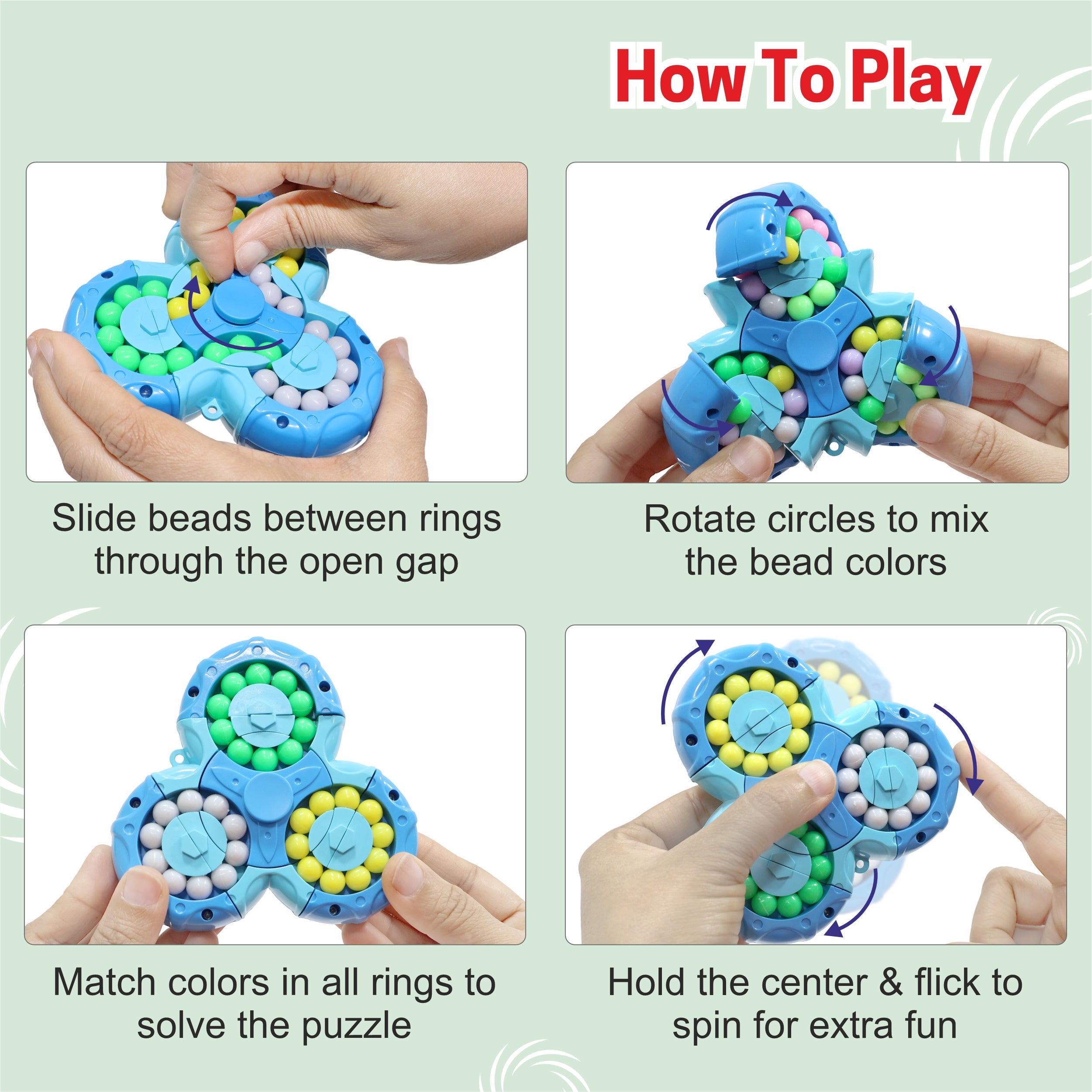 How To Play

Slide beads between rings through the open gap

Rotate circles to mix the bead colors

Match colors in all rings to solve the puzzle

Hold the center & flick to spin for extra fun