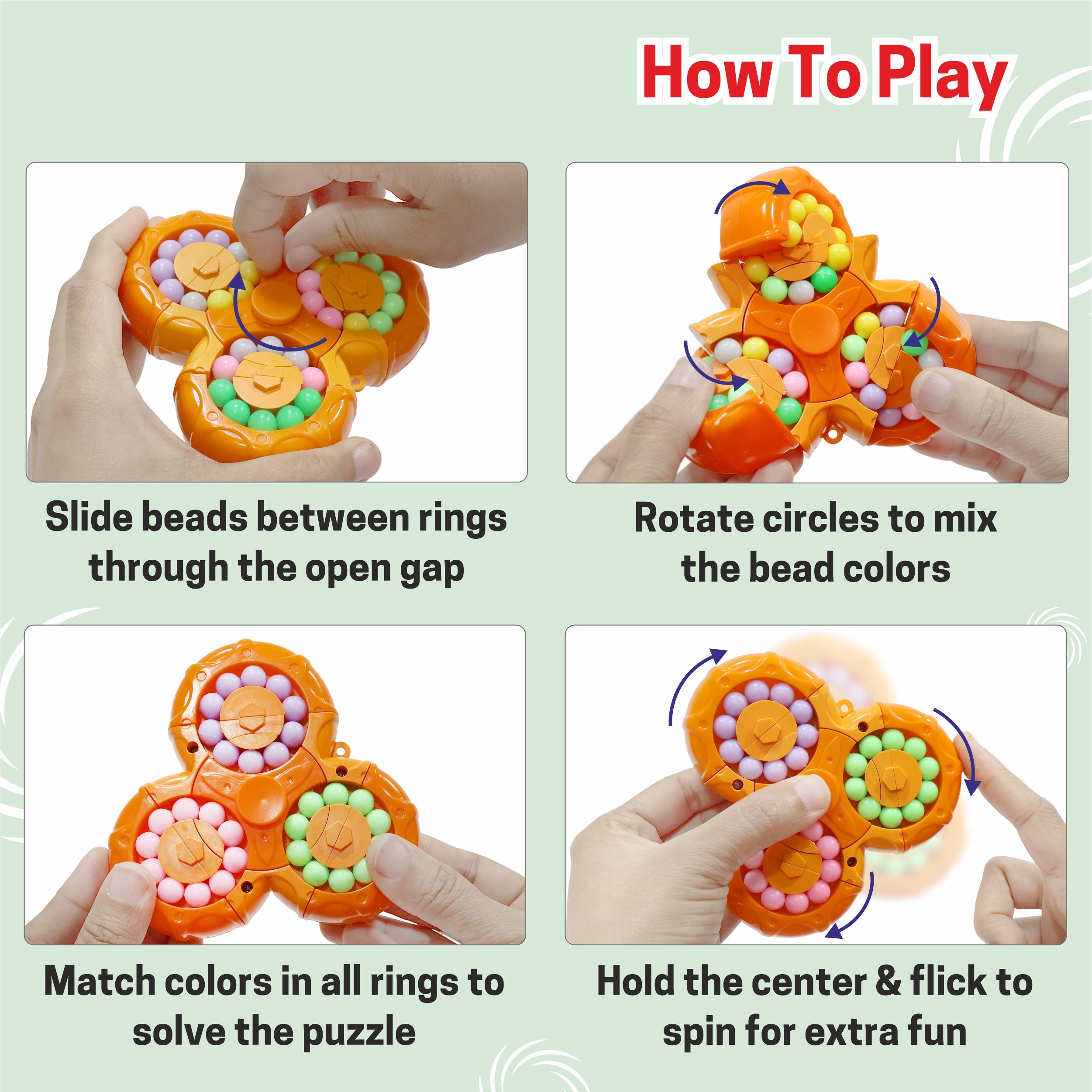 How To Play

Slide beads between rings through the open gap

Rotate circles to mix the bead colors

Match colors in all rings to solve the puzzle

Hold the center & flick to spin for extra fun