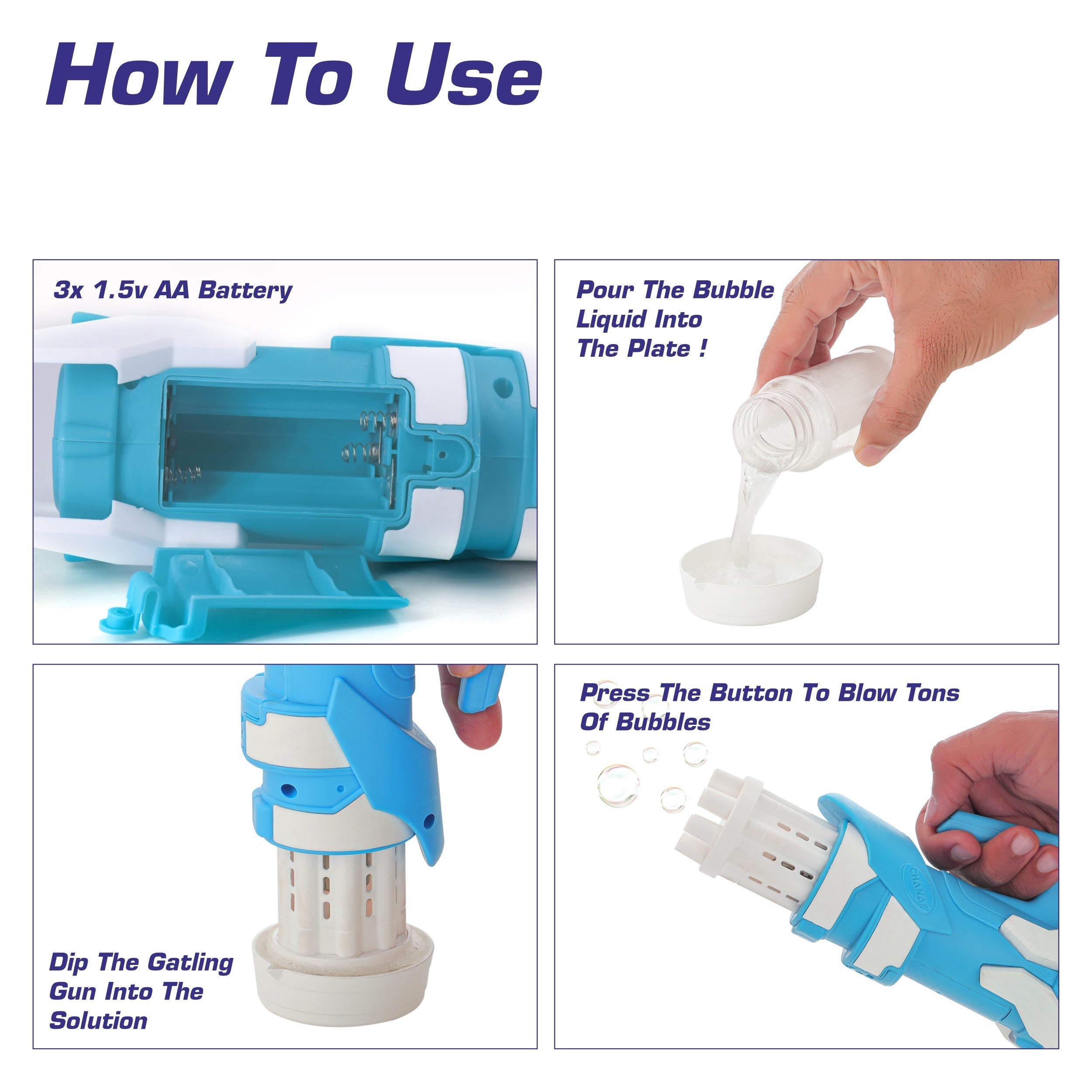 How To Use

3x 1.5v AA Battery

Pour The Bubble Liquid Into The Plate !

Dip The Gatling Gun Into The Solution

Press The Button To Blow Tons Of Bubbles

CHANAK