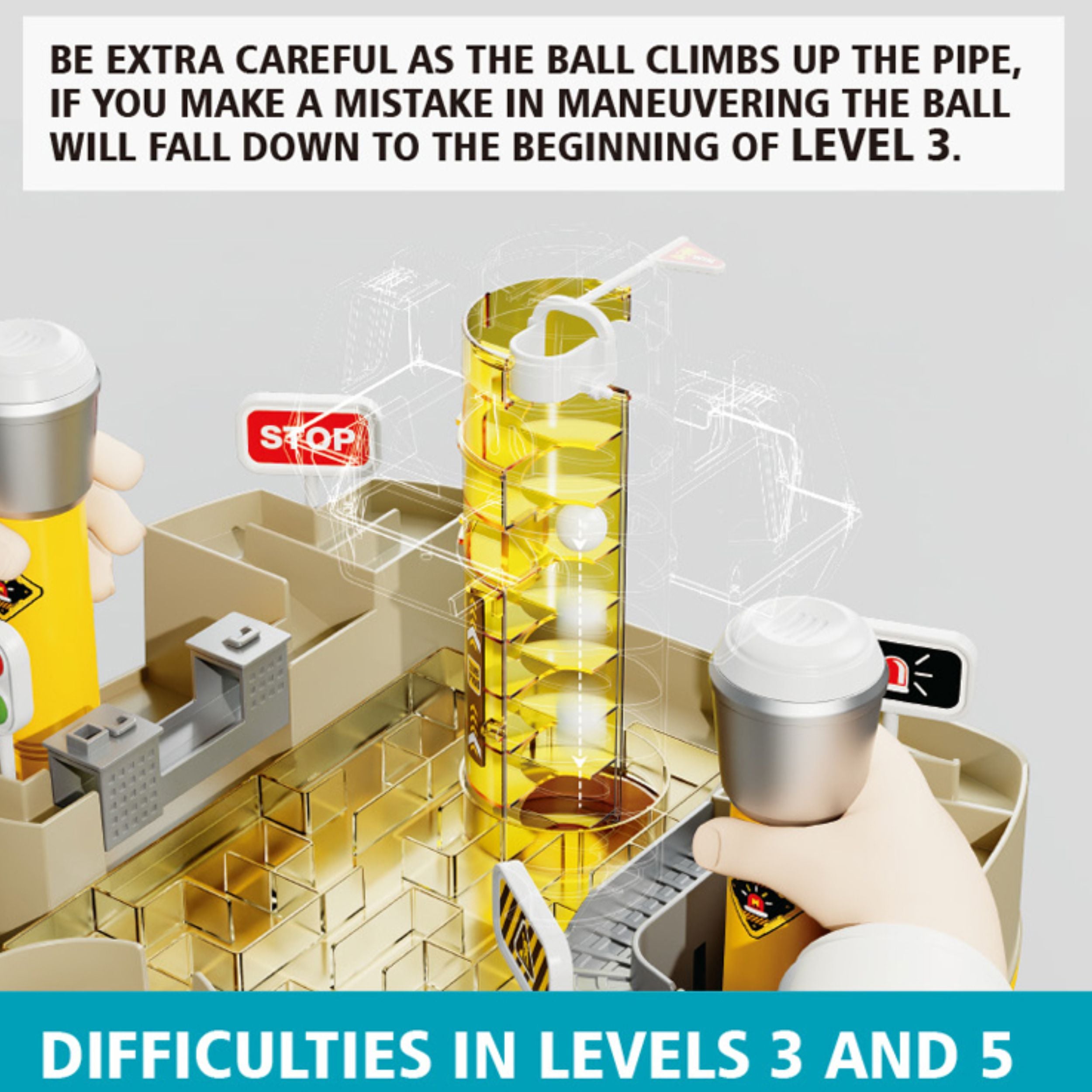 BE EXTRA CAREFUL AS THE BALL CLIMBS UP THE PIPE, IF YOU MAKE A MISTAKE IN MANEUVERING THE BALL WILL FALL DOWN TO THE BEGINNING OF LEVEL 3.

STOP

DIFFICULTIES IN LEVELS 3 AND 5