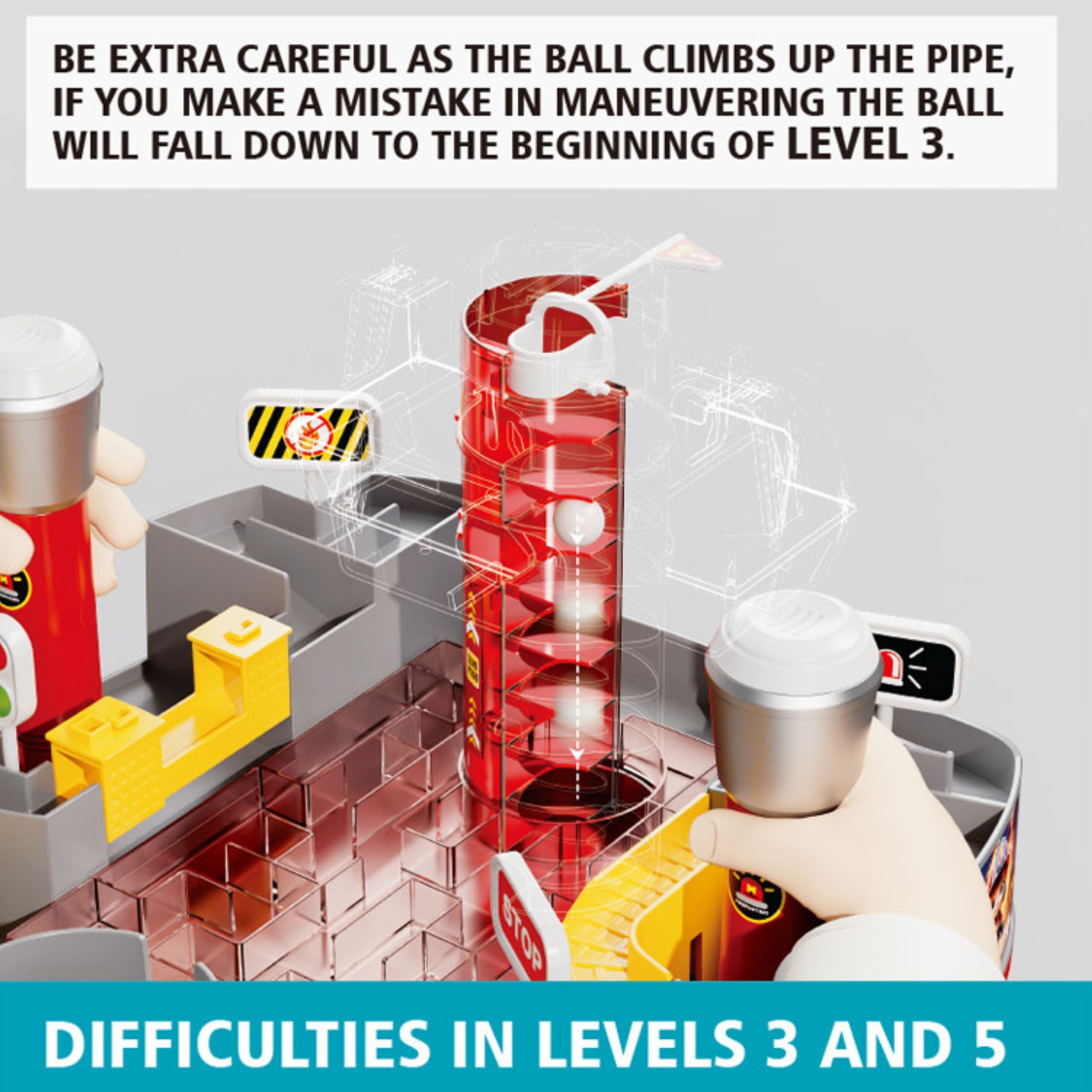 BE EXTRA CAREFUL AS THE BALL CLIMBS UP THE PIPE, IF YOU MAKE A MISTAKE IN MANEUVERING THE BALL WILL FALL DOWN TO THE BEGINNING OF LEVEL 3.

STOP

DIFFICULTIES IN LEVELS 3 AND 5