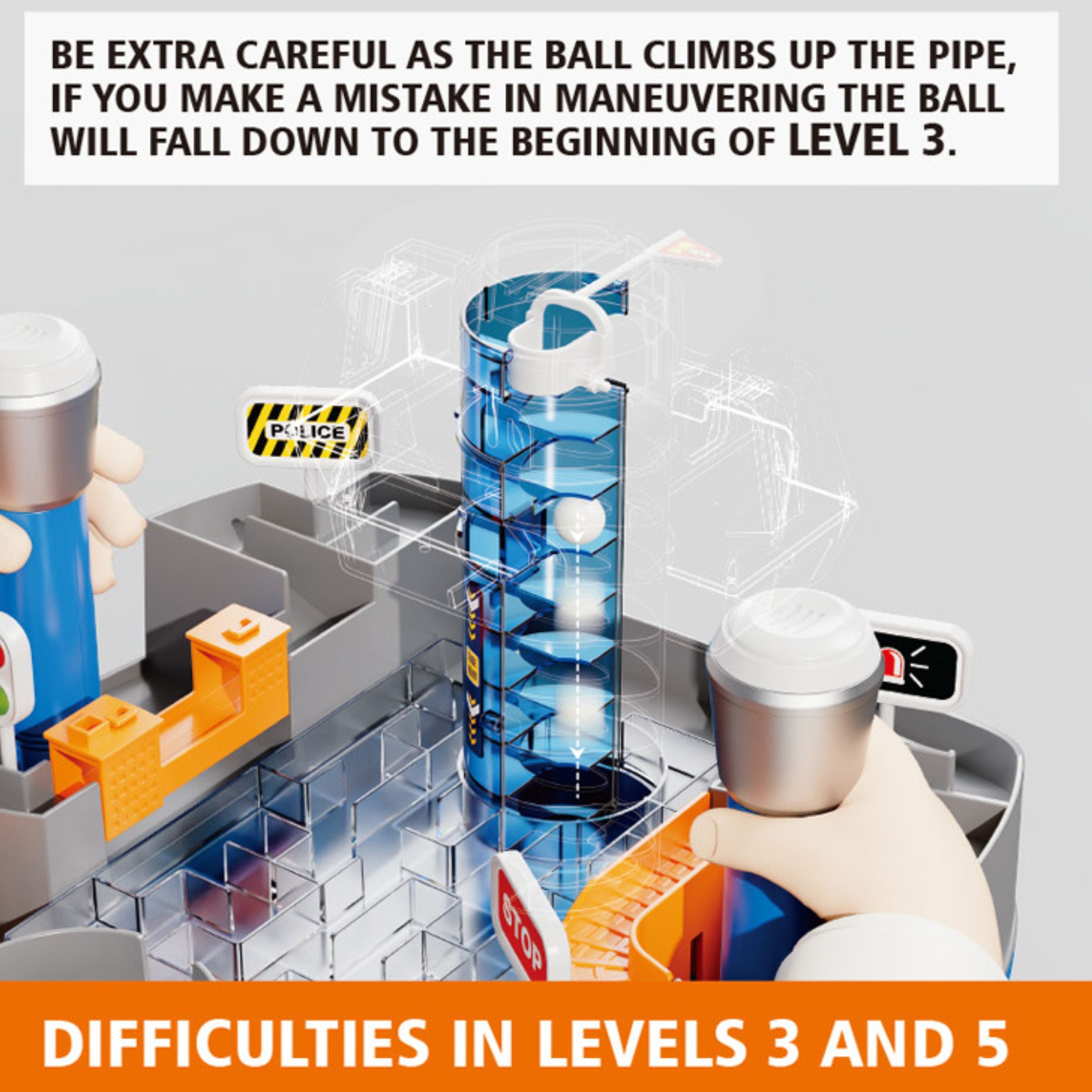 BE EXTRA CAREFUL AS THE BALL CLIMBS UP THE PIPE, IF YOU MAKE A MISTAKE IN MANEUVERING THE BALL WILL FALL DOWN TO THE BEGINNING OF LEVEL 3.

POLICE

STOP

DIFFICULTIES IN LEVELS 3 AND 5