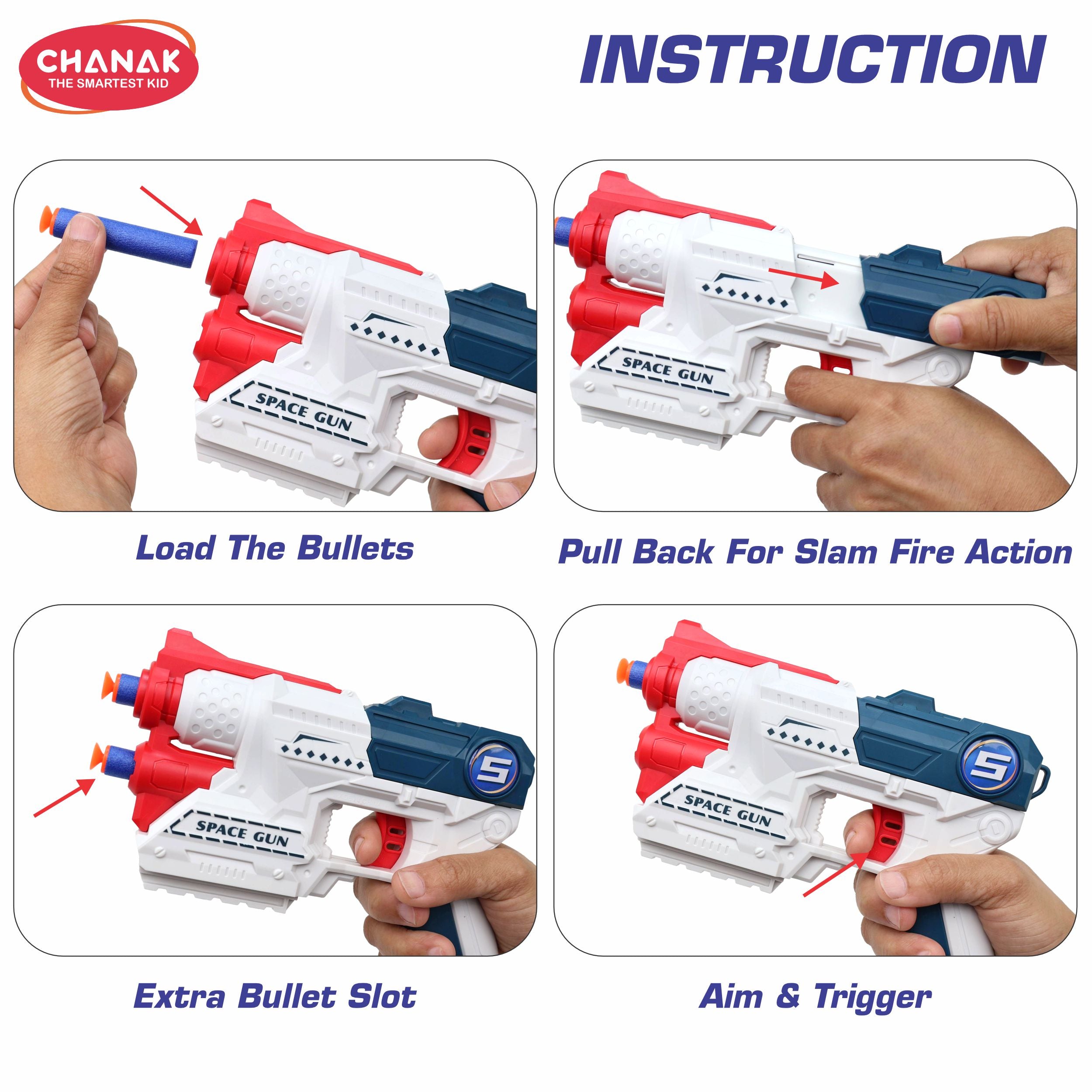 CHANAK
THE SMARTEST KID

INSTRUCTION

SPACE GUN

Load The Bullets

SPACE GUN

Pull Back For Slam Fire Action

S
SPACE GUN

Extra Bullet Slot

S
SPACE GUN

Aim & Trigger